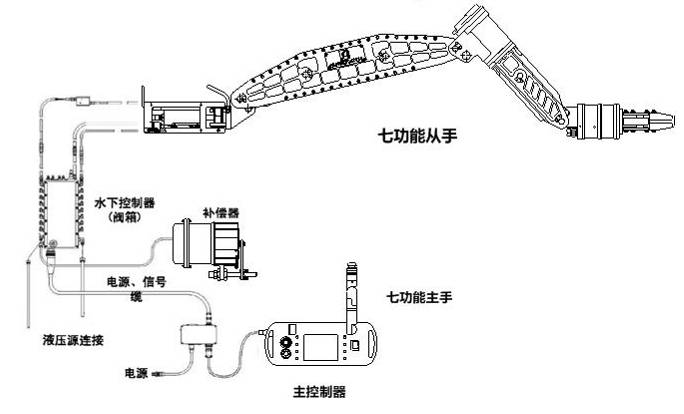 七功能从手

水下控制器
（阀箱）

补偿器

电源、信号
缆

七功能主手

液压源连接

电源

主控制器